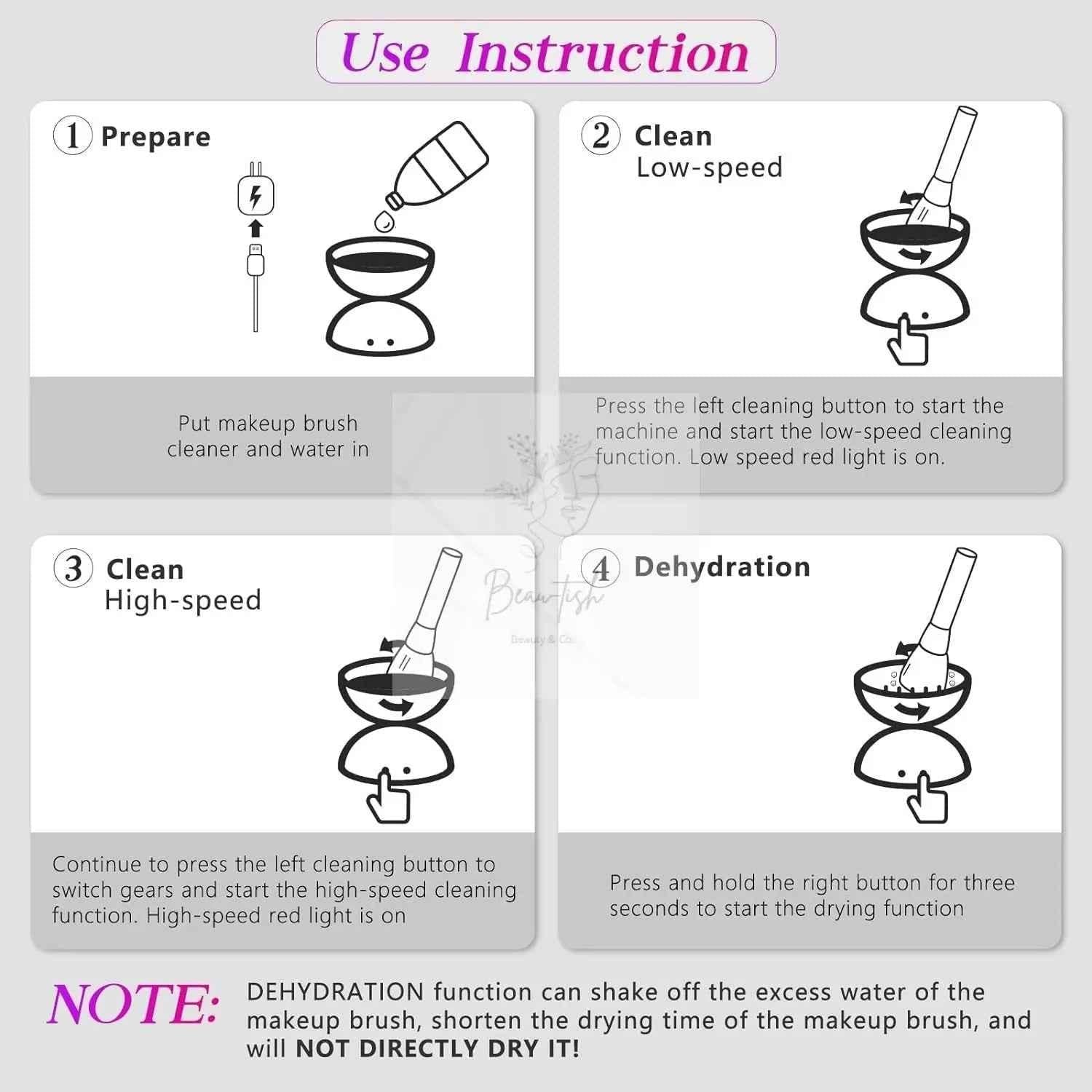 Use Instruction

1 Prepare

Put makeup brush cleaner and water in

2 Clean
Low-speed

Press the left cleaning button to start the machine and start the low-speed cleaning function. Low speed red light is on.

3 Clean
High-speed

Continue to press the left cleaning button to switch gears and start the high-speed cleaning function. High-speed red light is on

4 Dehydration

Press and hold the right button for three seconds to start the drying function

Beau-tish
Beauty & Co.

NOTE: DEHYDRATION function can shake off the excess water of the makeup brush, shorten the drying time of the makeup brush, and will NOT DIRECTLY DRY IT!