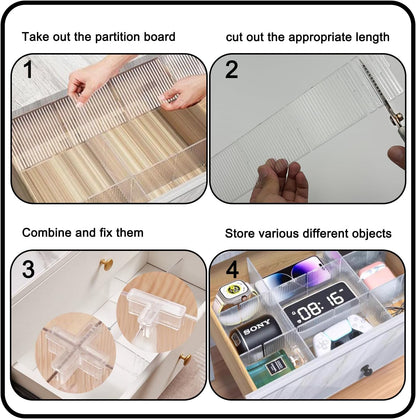 Take out the partition board

1

cut out the appropriate length

2

Combine and fix them

3

Store various different objects

4

08:16

SONY